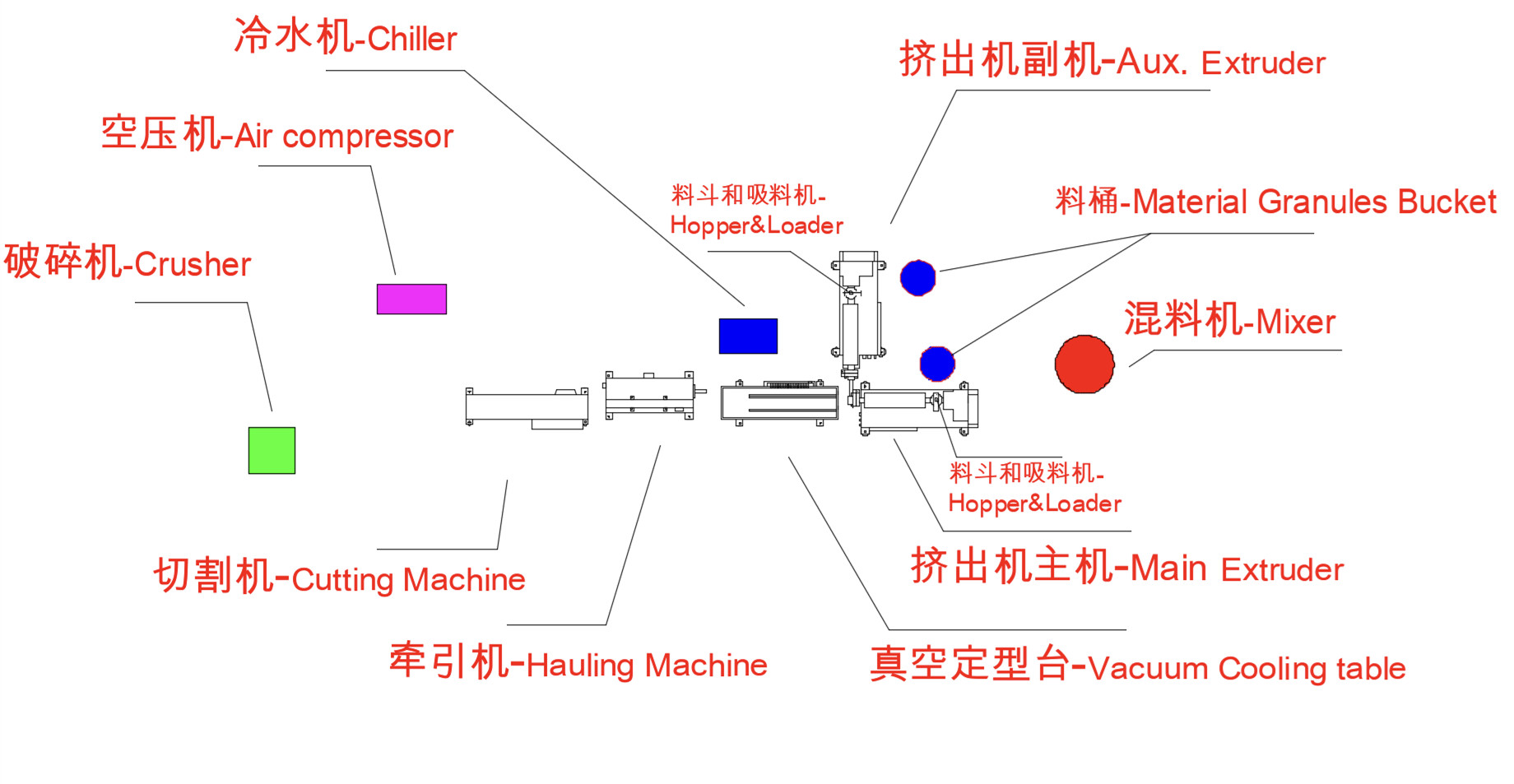 冷水机-Chiller

挤出机副机-Aux. Extruder

空压机-Air compressor

料斗和吸料机-Hopper&Loader

料桶-Material Granules Bucket

破碎机-Crusher

混料机-Mixer

料斗和吸料机-Hopper&Loader

切割机-Cutting Machine

挤出机主机-Main Extruder

牵引机-Hauling Machine

真空定型台-Vacuum Cooling table